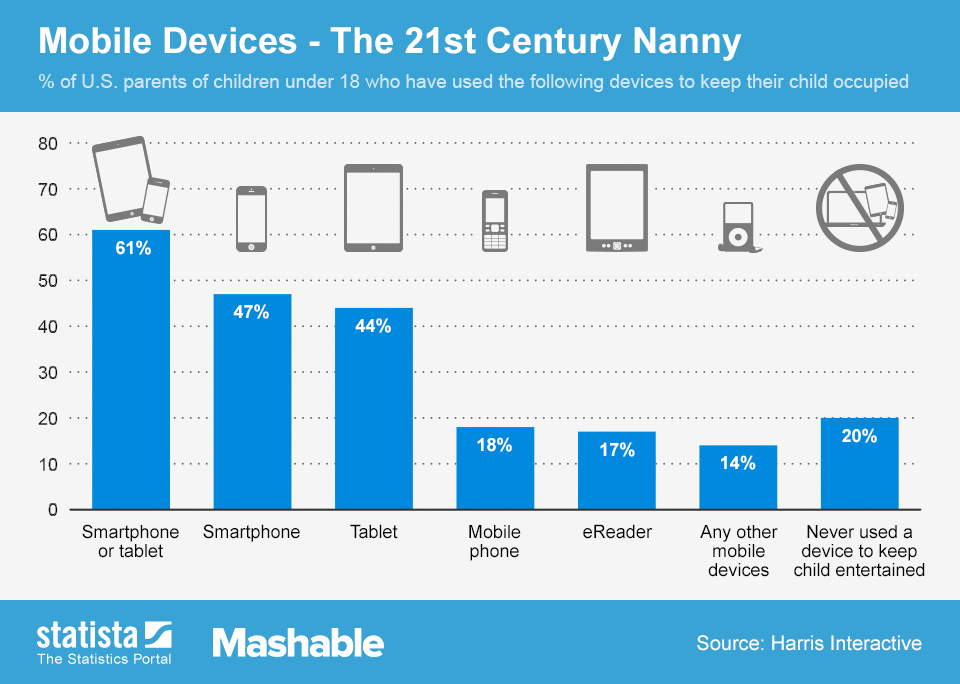 Mobile Devices - The 21st Century Nanny

% of U.S. parents of children under 18 who have used the following devices to keep their child occupied

80
70
60
50
40
30
20
10
0

61%
47%
44%
18%
17%
14%
20%

Smartphone or tablet
Smartphone
Tablet
Mobile phone
eReader
Any other mobile devices
Never used a device to keep child entertained

statista
The Statistics Portal

Mashable

Source: Harris Interactive